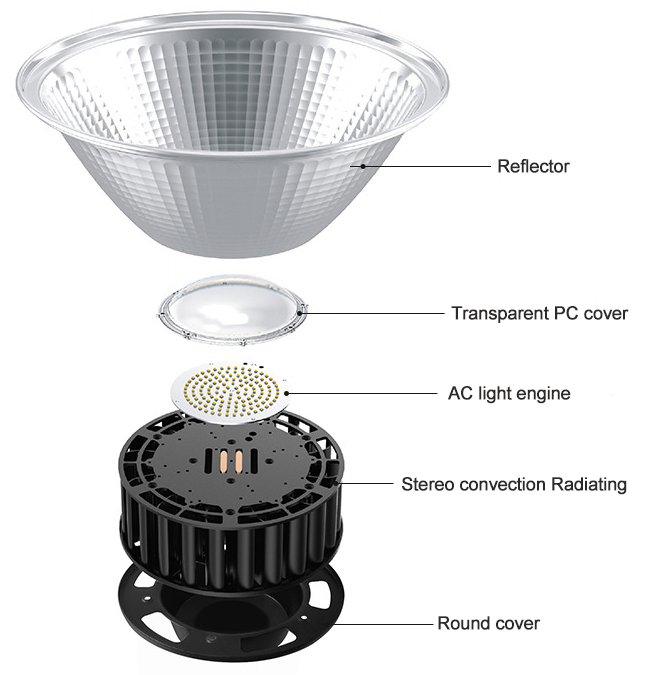 Reflector

Transparent PC cover

AC light engine

Stereo convection Radiating

Round cover